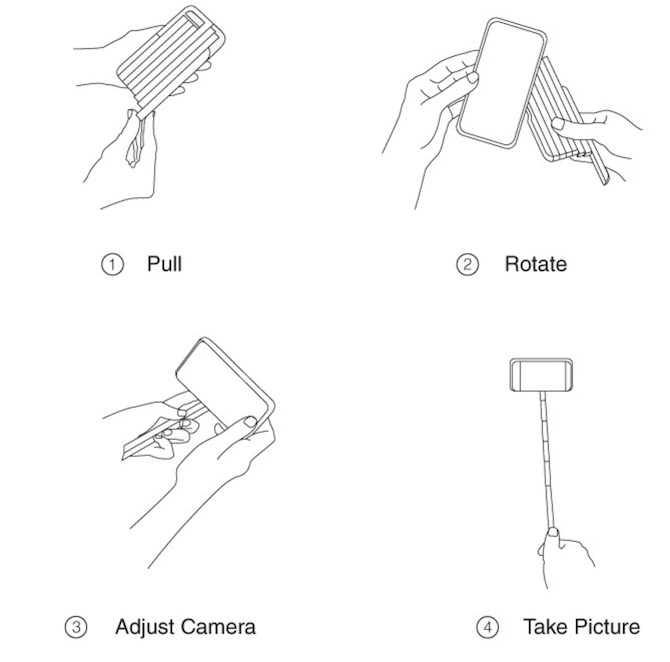 ① Pull

② Rotate

③ Adjust Camera

④ Take Picture